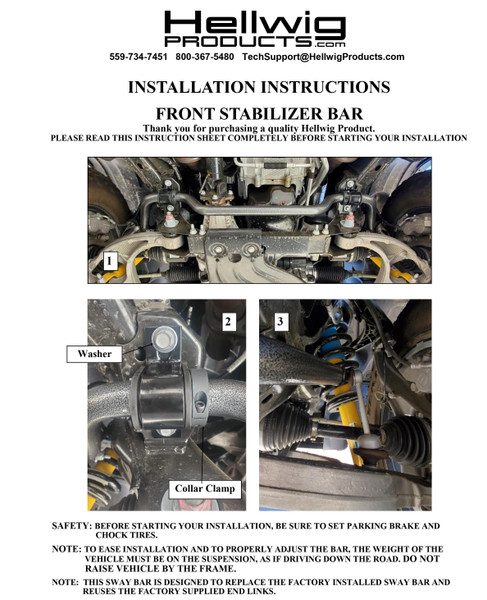 Hellwig PRODUCTS.com
559-734-7451 800-367-5480 TechSupport@HellwigProducts.com

INSTALLATION INSTRUCTIONS

FRONT STABILIZER BAR

Thank you for purchasing a quality Hellwig Product.
PLEASE READ THIS INSTRUCTION SHEET COMPLETELY BEFORE STARTING YOUR INSTALLATION

1

2

Washer

Collar Clamp

3

SAFETY: BEFORE STARTING YOUR INSTALLATION, BE SURE TO SET PARKING BRAKE AND CHOCK TIRES.

NOTE: TO EASE INSTALLATION AND TO PROPERLY ADJUST THE BAR, THE WEIGHT OF THE VEHICLE MUST BE ON THE SUSPENSION, AS IF DRIVING DOWN THE ROAD. DO NOT RAISE VEHICLE BY THE FRAME.

NOTE: THIS SWAY BAR IS DESIGNED TO REPLACE THE FACTORY INSTALLED SWAY BAR AND REUSES THE FACTORY SUPPLIED END LINKS.